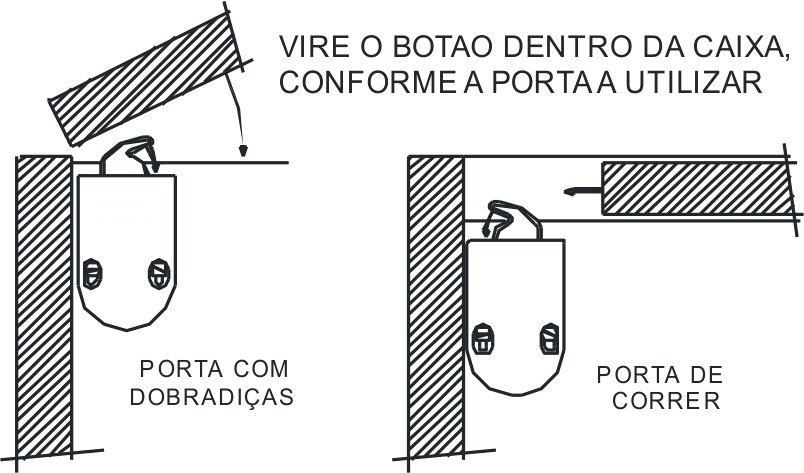 VIRE O BOTAO DENTRO DA CAIXA, CONFORME A PORTA A UTILIZAR

PORTA COM DOBRADIÇAS

PORTA DE CORRER